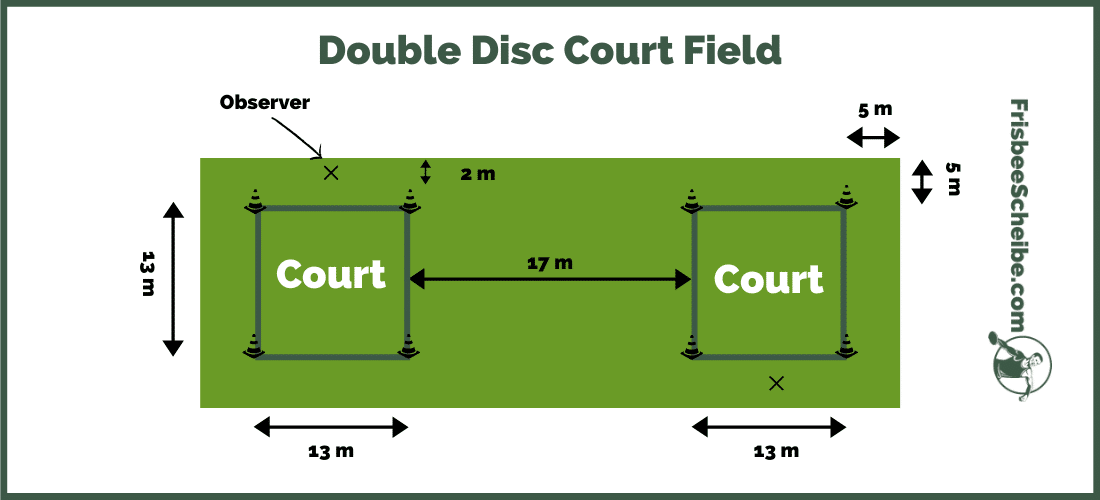 Double Disc Court Field

Observer

5 m

2 m

5 m

13 m

Court

17 m

Court

13 m

13 m

FrisbeeScheibe.com